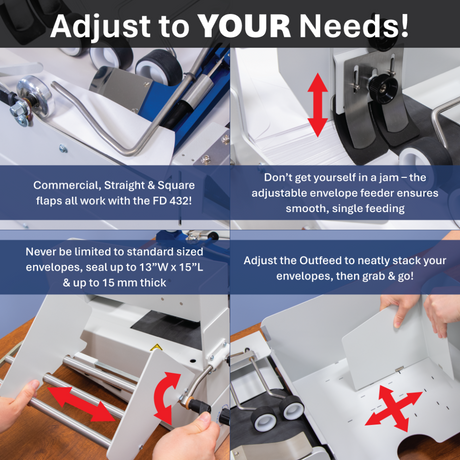 Adjust to YOUR Needs!

Commercial, Straight & Square flaps all work with the FD 432!

Don't get yourself in a jam – the adjustable envelope feeder ensures smooth, single feeding

Never be limited to standard sized envelopes, seal up to 13"W x 15"L & up to 15 mm thick

Adjust the Outfeed to neatly stack your envelopes, then grab & go!