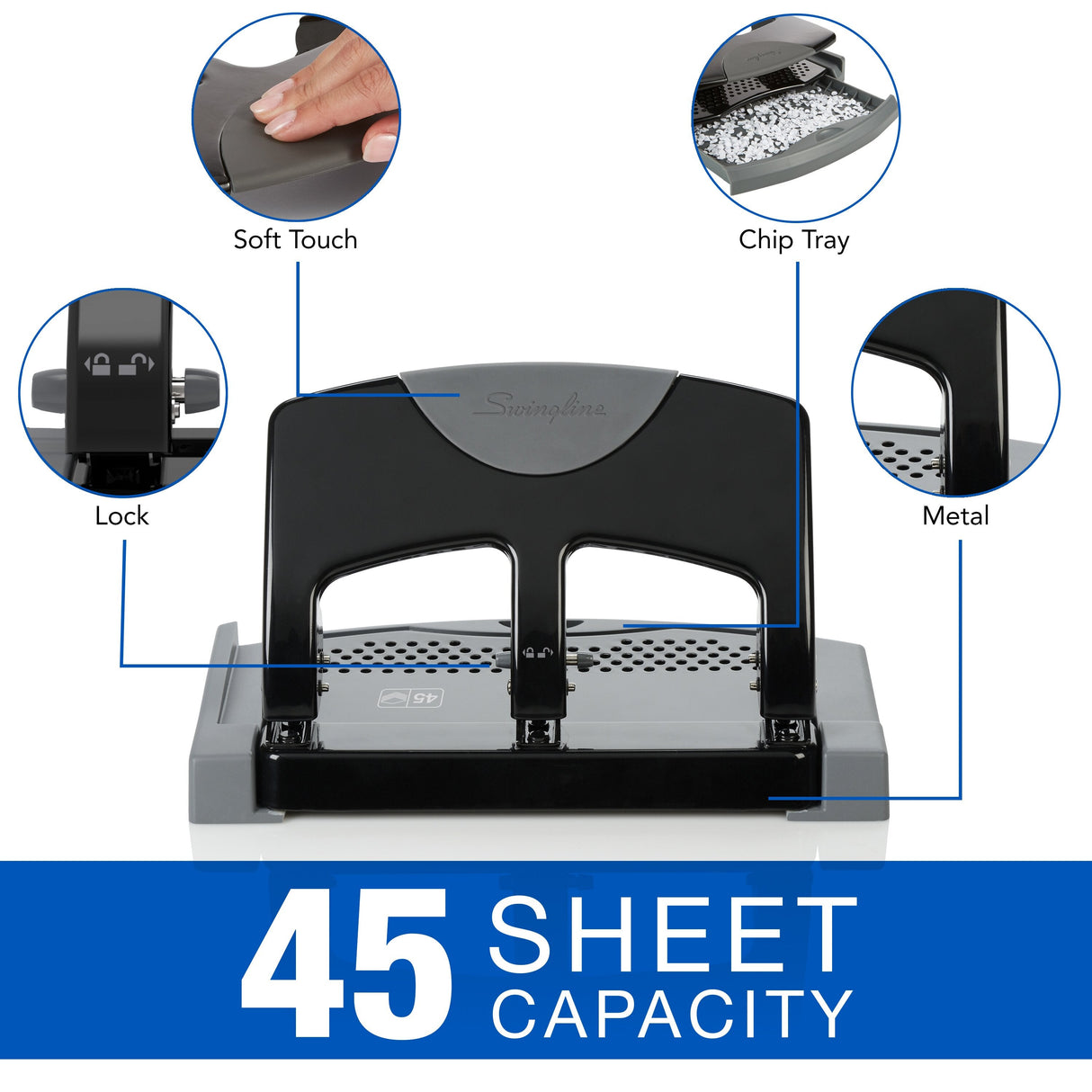 Soft Touch

Chip Tray

Lock

Metal

Swingline

45

45 SHEET CAPACITY